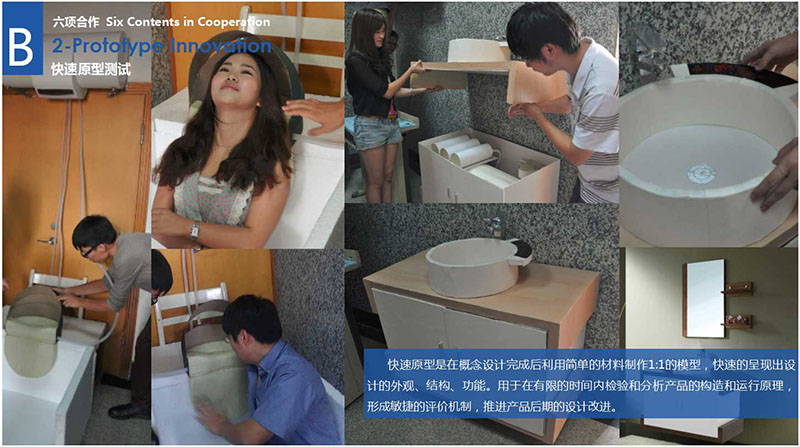 B

六项合作 Six Contents in Cooperation

2-Prototype Innovation

快速原型测试

快速原型是在概念设计完成后利用简单的材料制作1:1的模型，快速的呈现出设计的外观、结构、功能。用于在有限的时间内检验和分析产品的构造和运行原理，形成敏捷的评价机制，推进产品后期的设计改进。