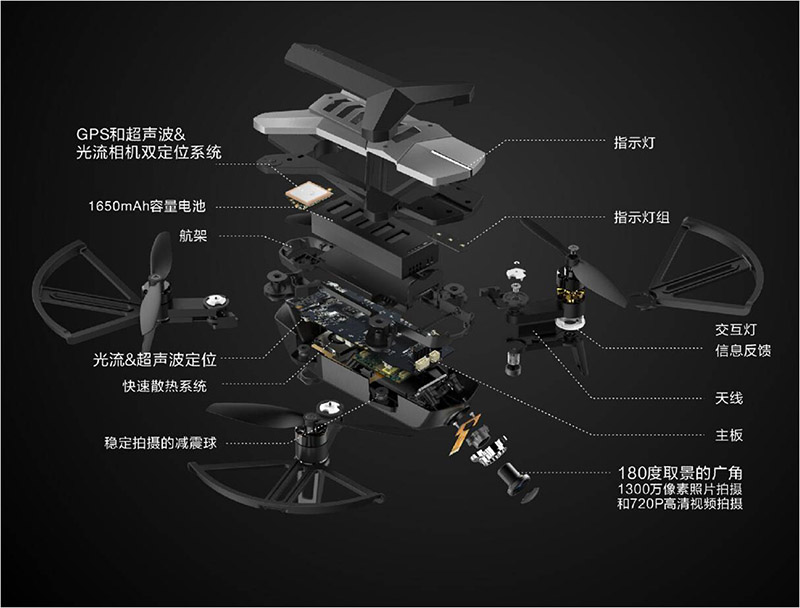 GPS和超声波&
光流相机双定位系统

1650mAh容量电池

航架

光流&超声波定位

快速散热系统

稳定拍摄的减震球

指示灯

指示灯组

交互灯
信息反馈

天线

主板

180度取景的广角
1300万像素照片拍摄
和720P高清视频拍摄